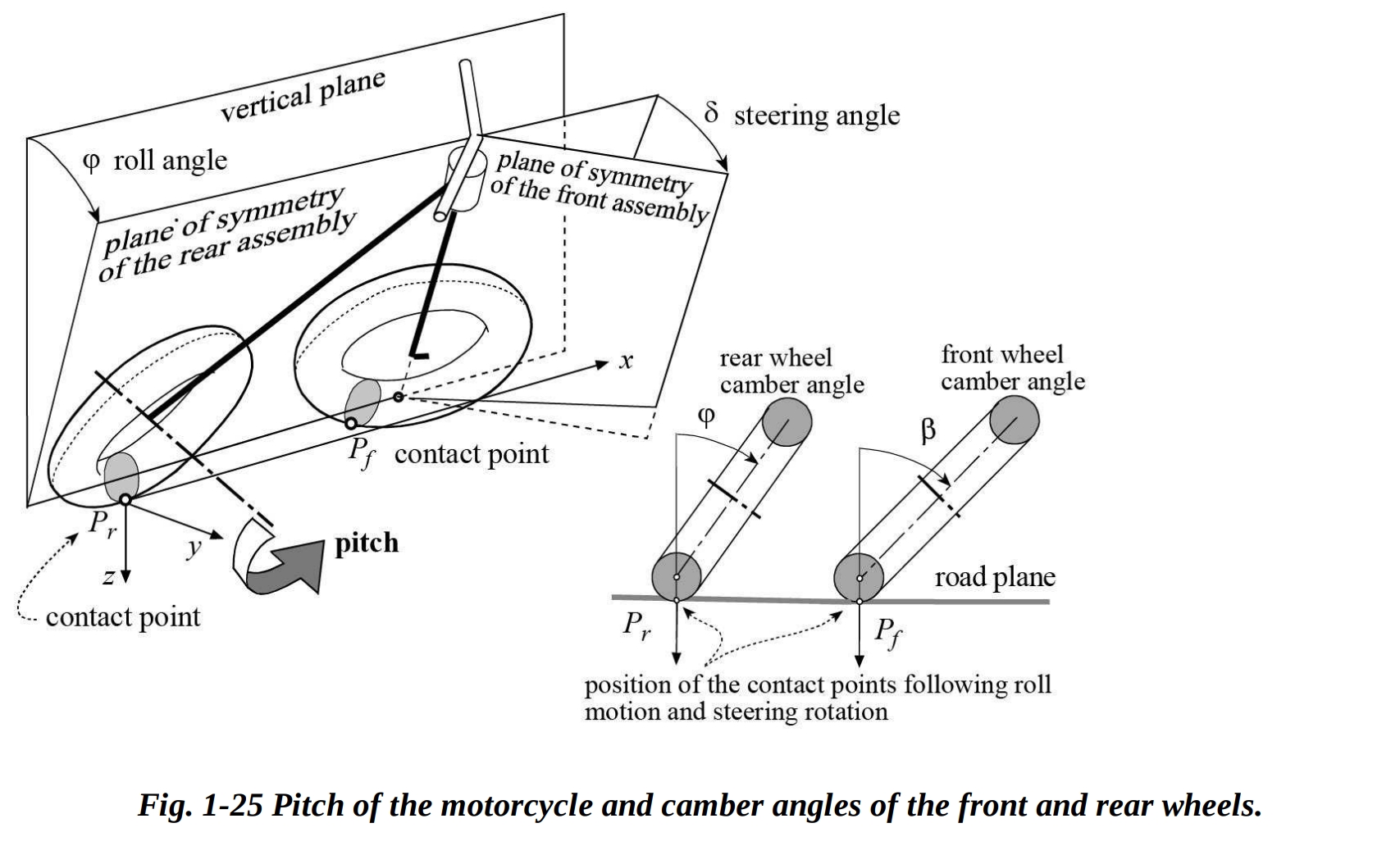 vertical plane

$\varphi$ roll angle

$\delta$ steering angle

plane of symmetry of the rear assembly

plane of symmetry of the front assembly

$x$

$P_f$ contact point

$P_r$

$y$

$z$

pitch

contact point

rear wheel camber angle

front wheel camber angle

$\varphi$

$\beta$

road plane

$P_r$

$P_f$

position of the contact points following roll motion and steering rotation

Fig. 1-25 Pitch of the motorcycle and camber angles of the front and rear wheels.