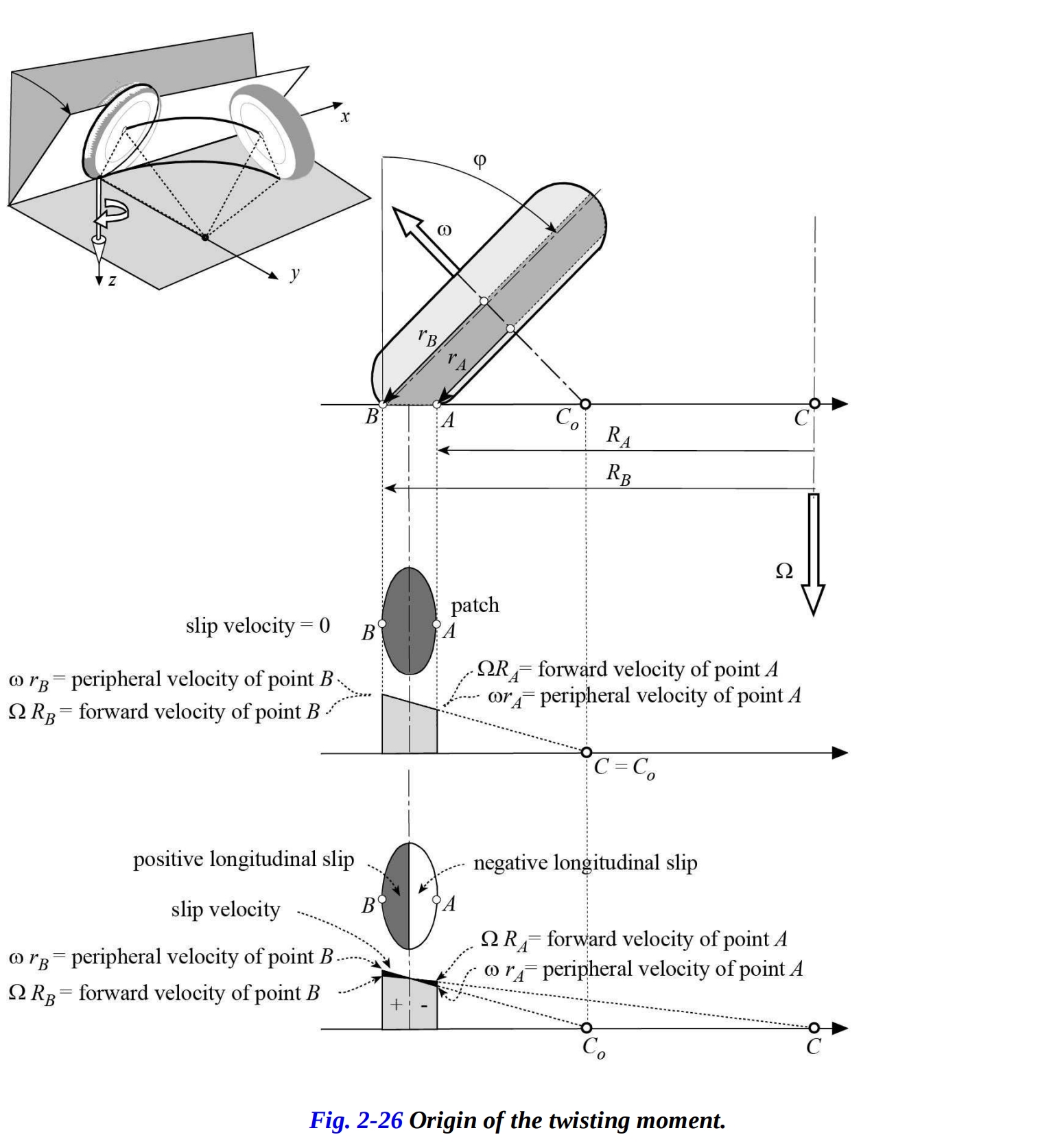 $x$
$y$
$z$
$\varphi$
$\omega$
$r_B$
$r_A$
$B$
$A$
$C_o$
$C$
$R_A$
$R_B$
$\Omega$

patch
slip velocity = 0
$B$
$A$
$\omega\, r_B$ = peripheral velocity of point $B$
$\Omega\, R_B$ = forward velocity of point $B$
$\Omega R_A$ = forward velocity of point $A$
$\omega r_A$ = peripheral velocity of point $A$
$C = C_o$

positive longitudinal slip
negative longitudinal slip
slip velocity
$B$
$A$
$\omega\, r_B$ = peripheral velocity of point $B$
$\Omega\, R_B$ = forward velocity of point $B$
$\Omega\, R_A$ = forward velocity of point $A$
$\omega\, r_A$ = peripheral velocity of point $A$
+
-
$C_o$
$C$

Fig. 2-26 Origin of the twisting moment.