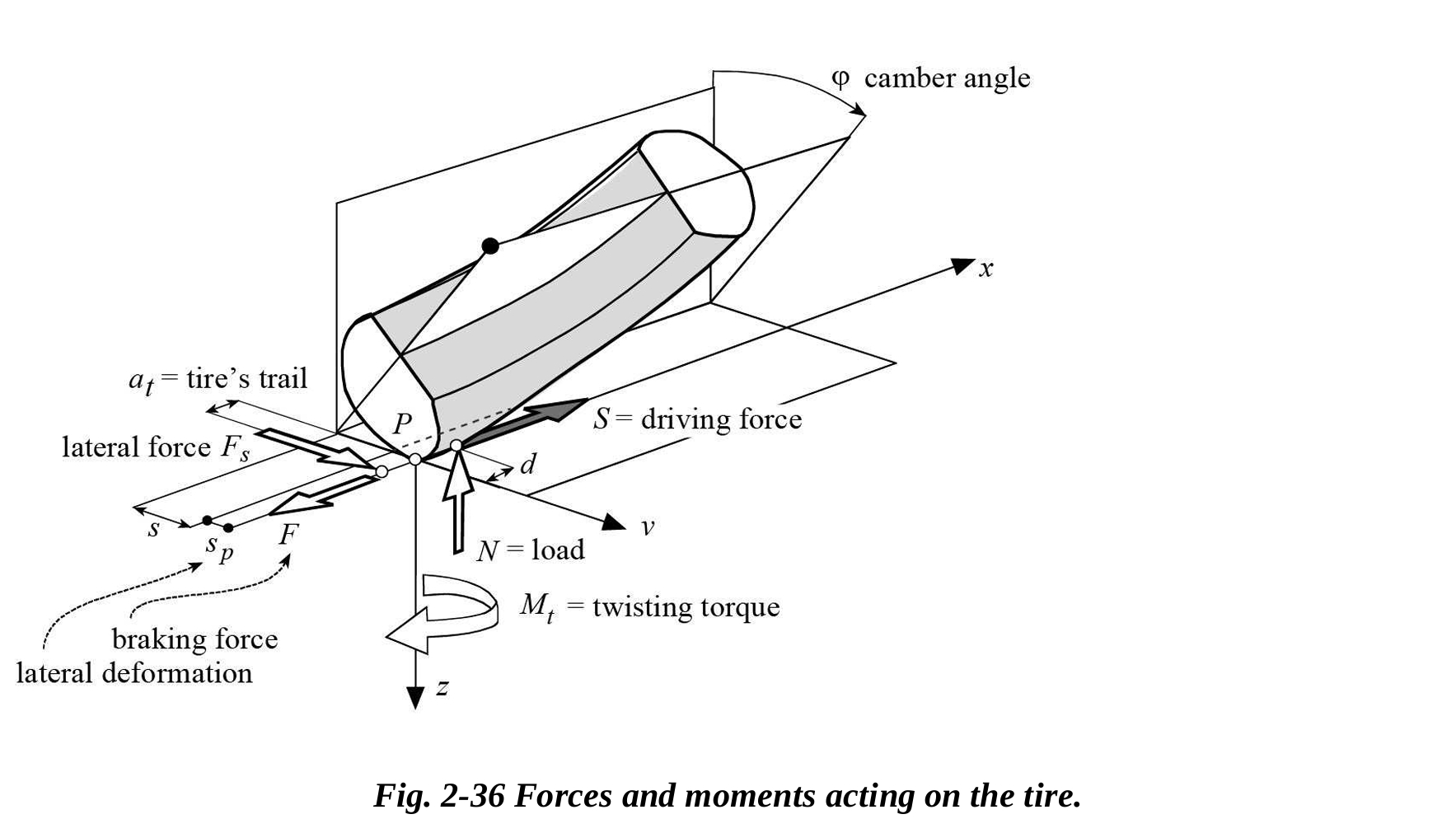 $\varphi$ camber angle

$x$

$a_t$ = tire's trail

$P$

$S$ = driving force

lateral force $F_s$

$d$

$s$

$s_p$

$F$

$v$

$N$ = load

$M_t$ = twisting torque

braking force

lateral deformation

$z$

Fig. 2-36 Forces and moments acting on the tire.