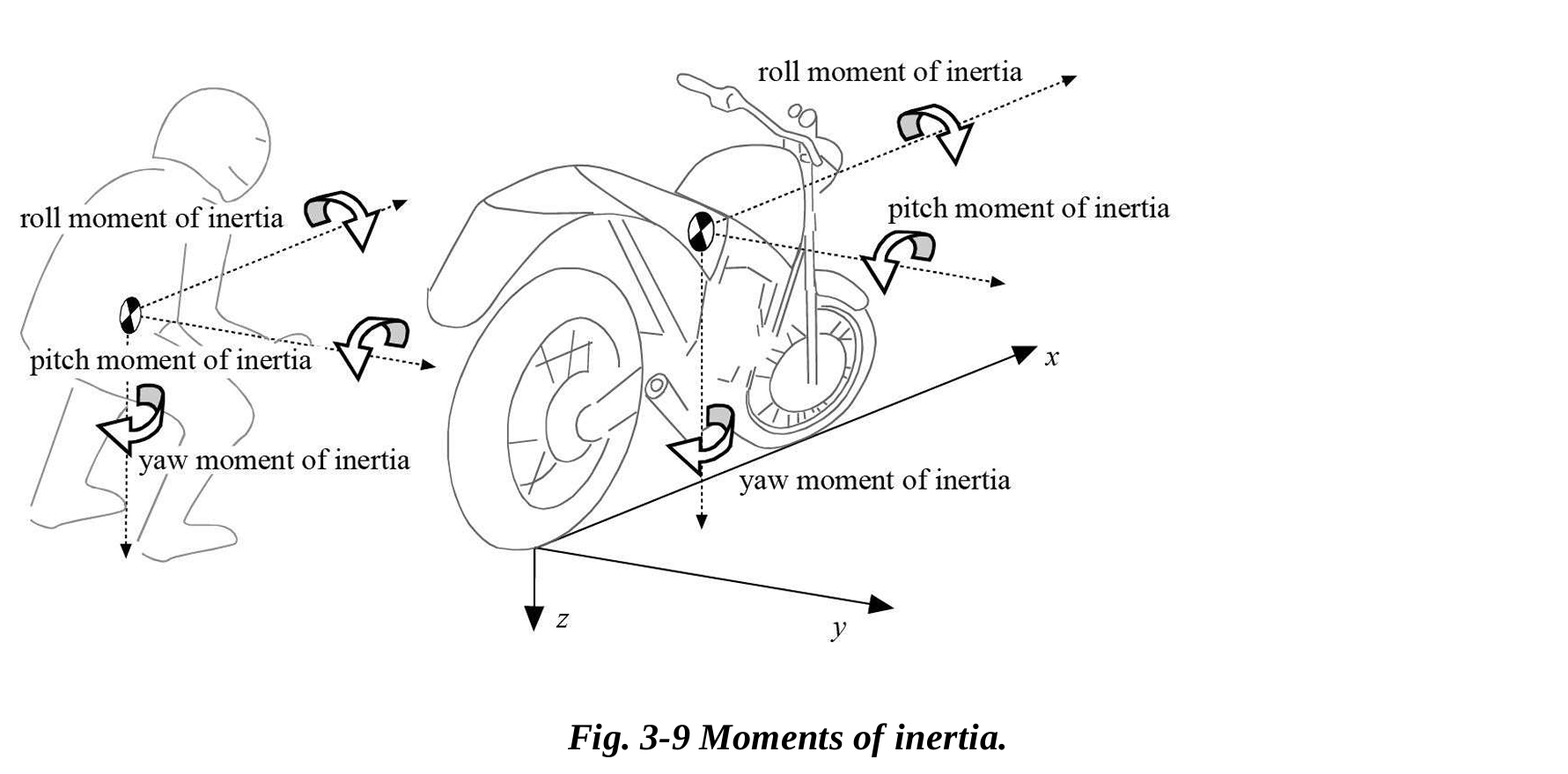 roll moment of inertia

roll moment of inertia

pitch moment of inertia

pitch moment of inertia

yaw moment of inertia

yaw moment of inertia

$x$

$z$

$y$

Fig. 3-9 Moments of inertia.